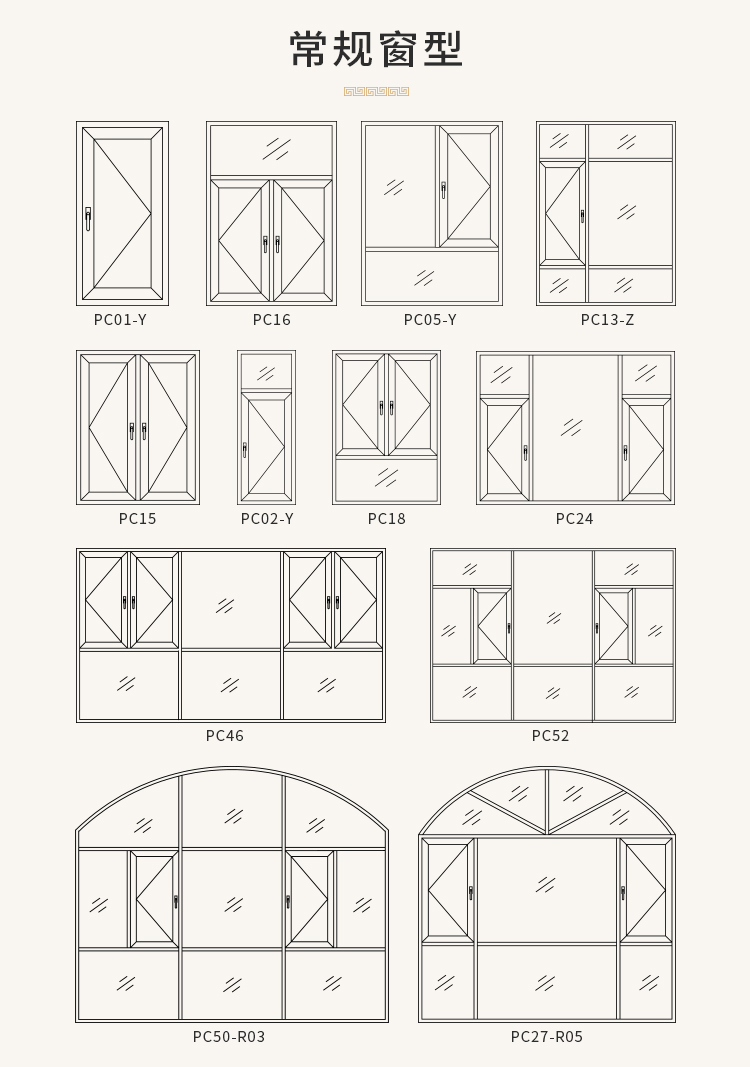 常规窗型

PC01-Y

PC16

PC05-Y

PC13-Z

PC15

PC02-Y

PC18

PC24

PC46

PC52

PC50-R03

PC27-R05